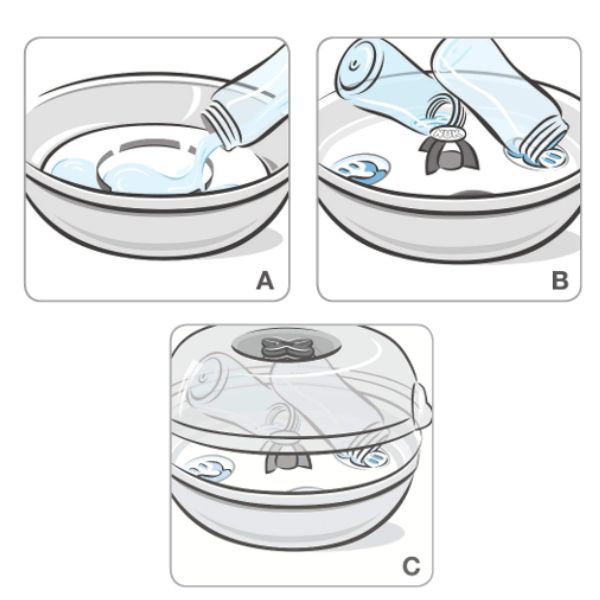 A

NUK

B

C