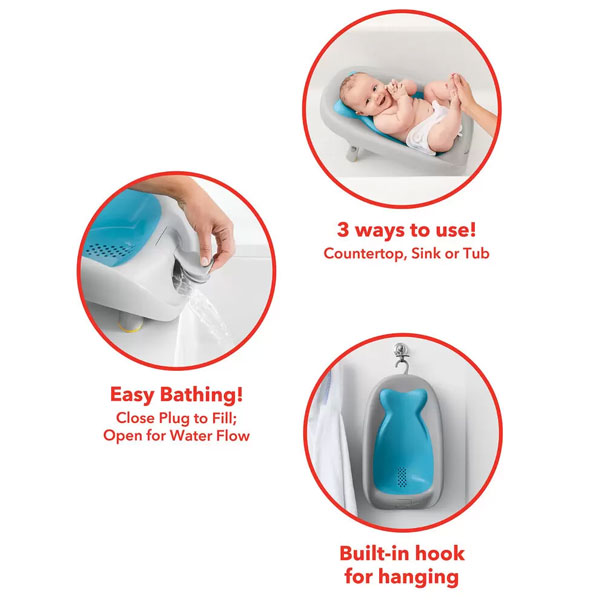 3 ways to use!
Countertop, Sink or Tub

Easy Bathing!
Close Plug to Fill;
Open for Water Flow

Built-in hook
for hanging