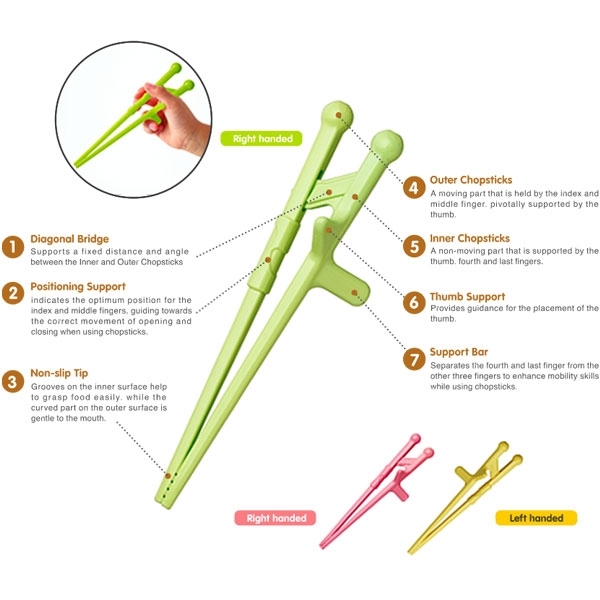 Right handed

1 Diagonal Bridge
Supports a fixed distance and angle between the Inner and Outer Chopsticks

2 Positioning Support
indicates the optimum position for the index and middle fingers, guiding towards the correct movement of opening and closing when using chopsticks.

3 Non-slip Tip
Grooves on the inner surface help to grasp food easily. while the curved part on the outer surface is gentle to the mouth.

4 Outer Chopsticks
A moving part that is held by the index and middle finger. pivotally supported by the thumb.

5 Inner Chopsticks
A non-moving part that is supported by the thumb. fourth and last fingers.

6 Thumb Support
Provides guidance for the placement of the thumb.

7 Support Bar
Separates the fourth and last finger from the other three fingers to enhance mobility skills while using chopsticks.

Right handed

Left handed